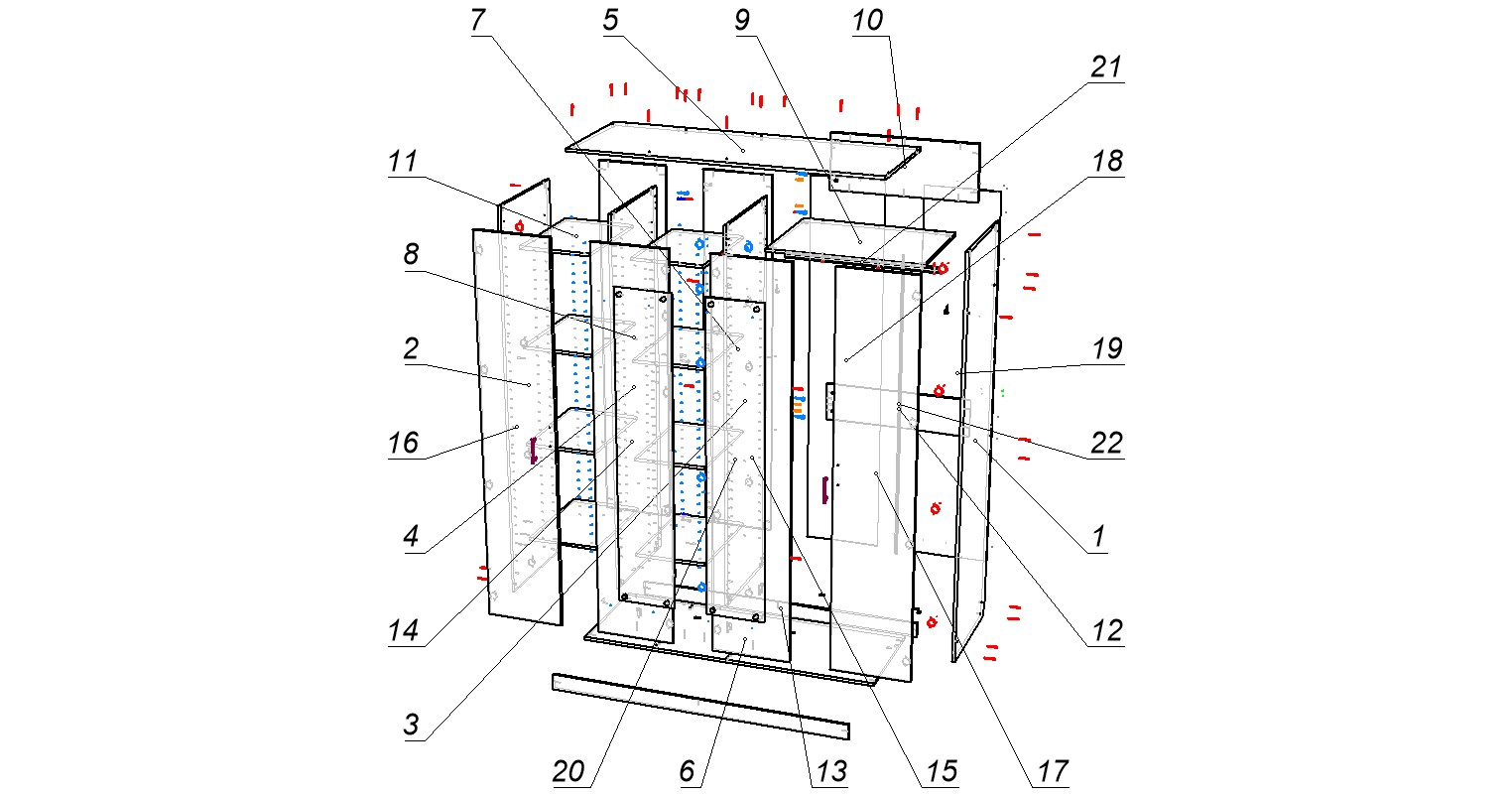 7
5
9
10
21
11
18
8
2
19
16
22
4
1
14
12
3
20
6
13
15
17