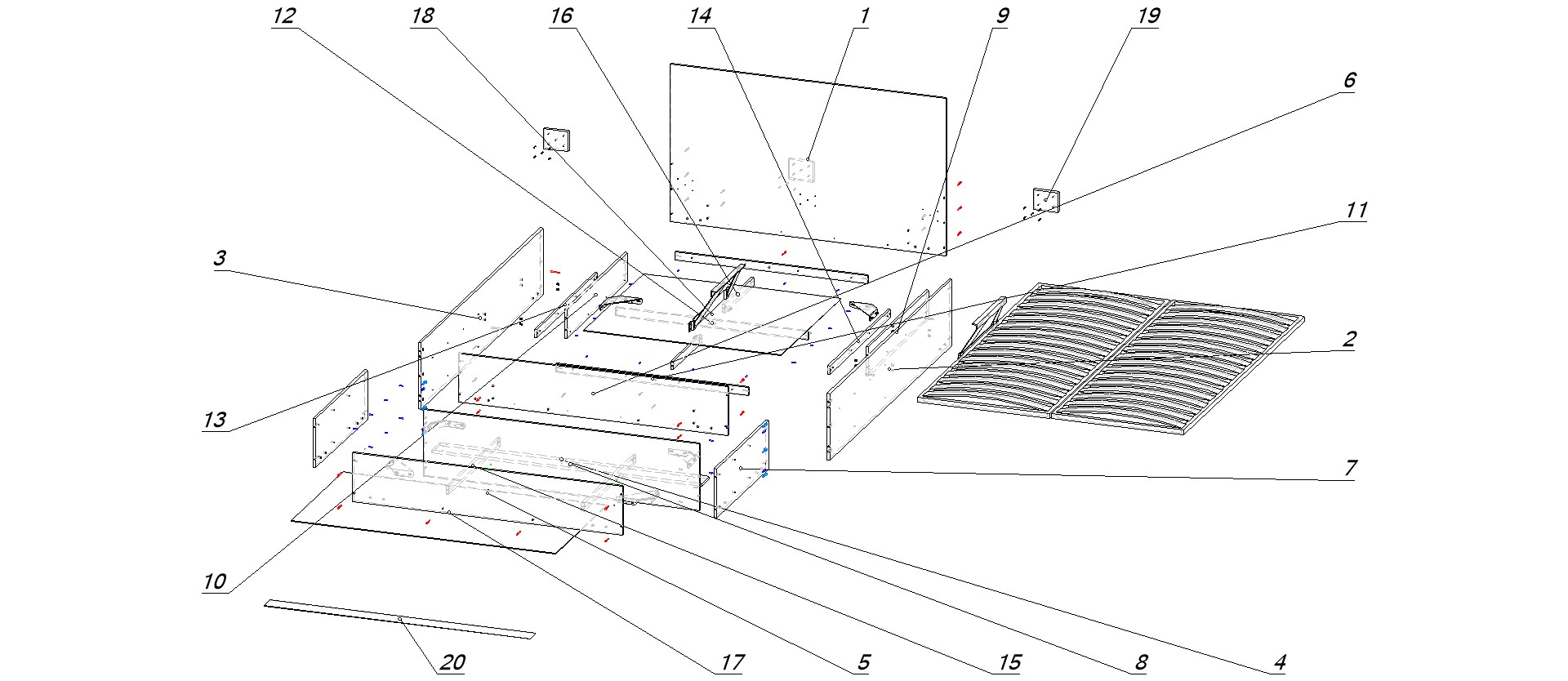 12
18
16
14
1
9
19
6
11
3
2
13
7
10
20
17
5
15
8
4